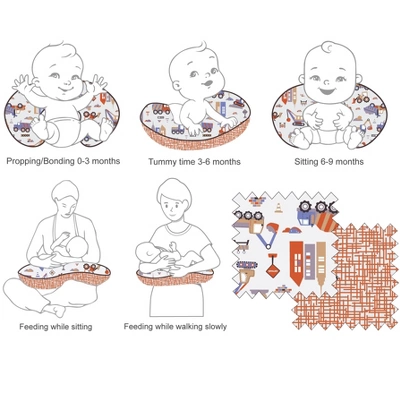 Propping/Bonding 0-3 months

Tummy time 3-6 months

Sitting 6-9 months

Feeding while sitting

Feeding while walking slowly