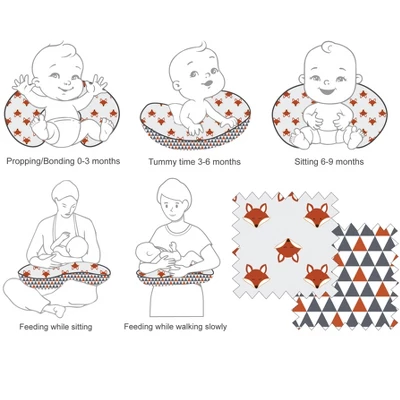 Propping/Bonding 0-3 months

Tummy time 3-6 months

Sitting 6-9 months

Feeding while sitting

Feeding while walking slowly