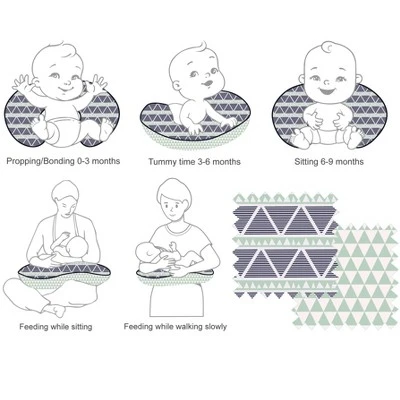 Propping/Bonding 0-3 months

Tummy time 3-6 months

Sitting 6-9 months

Feeding while sitting

Feeding while walking slowly