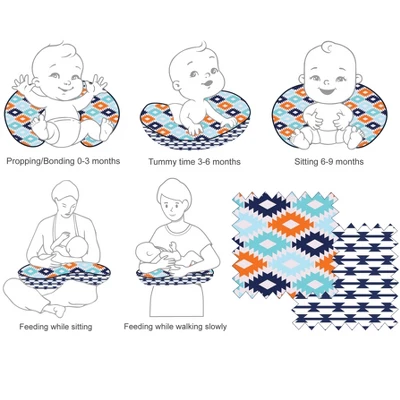 Propping/Bonding 0-3 months

Tummy time 3-6 months

Sitting 6-9 months

Feeding while sitting

Feeding while walking slowly