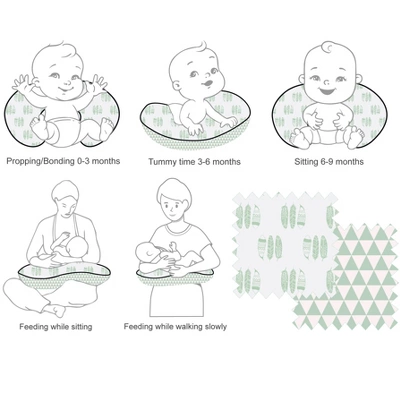 Propping/Bonding 0-3 months

Tummy time 3-6 months

Sitting 6-9 months

Feeding while sitting

Feeding while walking slowly